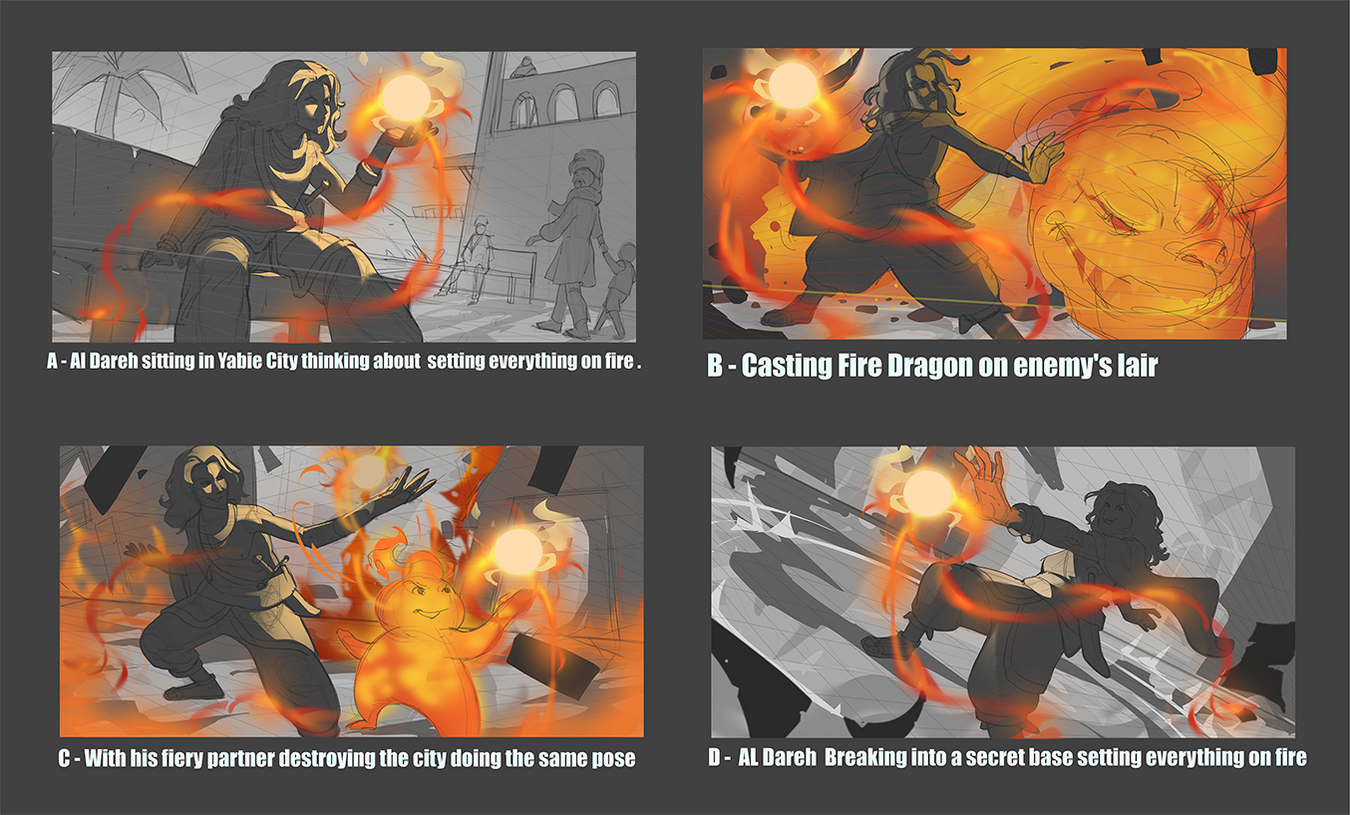 A - Al Dareh sitting in Yabie City thinking about setting everything on fire .

B - Casting Fire Dragon on enemy's lair

C - With his fiery partner destroying the city doing the same pose

D - AL Dareh Breaking into a secret base setting everything on fire